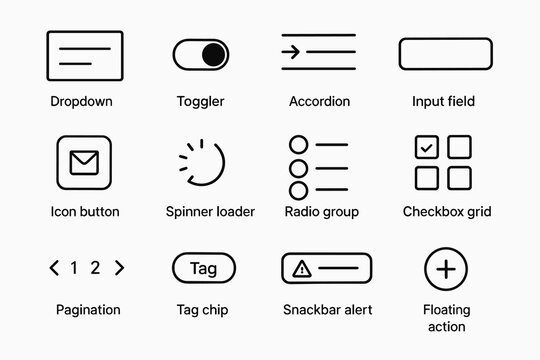 Dropdown
Toggler
Accordion
Input field

Icon button
Spinner loader
Radio group
Checkbox grid

< 1 2 >
Pagination
Tag
Tag chip
Snackbar alert
Floating action