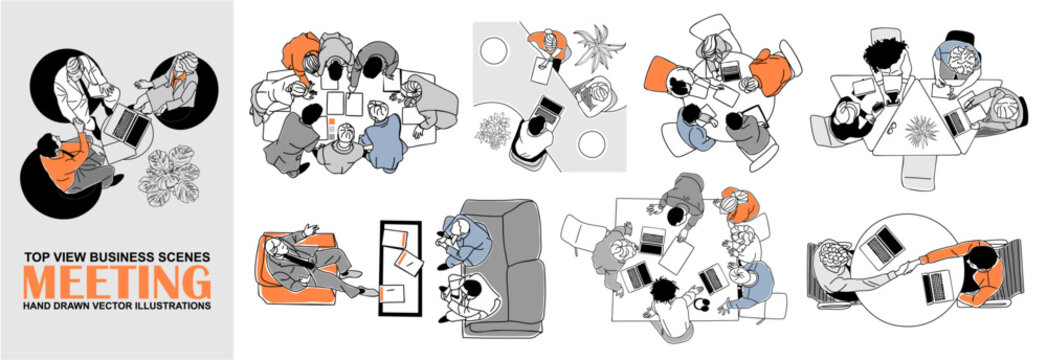 TOP VIEW BUSINESS SCENES
MEETING
HAND DRAWN VECTOR ILLUSTRATIONS