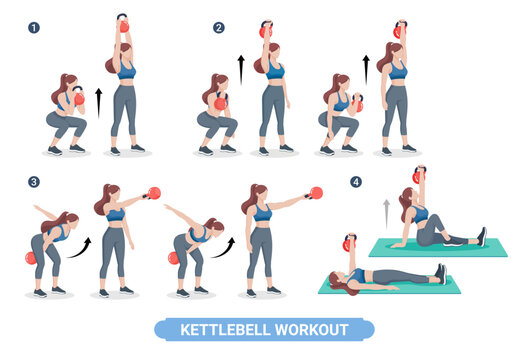 1

2

3

4

KETTLEBELL WORKOUT