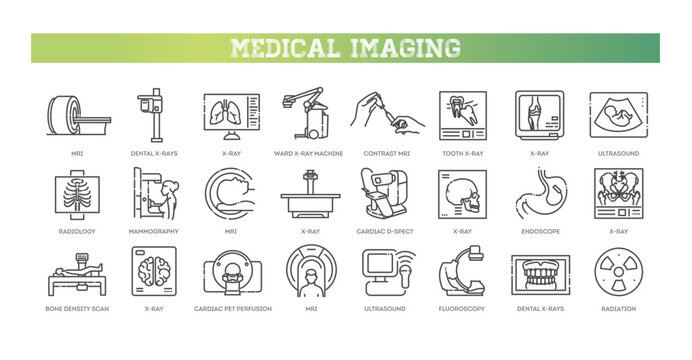 MEDICAL IMAGING

MRI
DENTAL X-RAYS
X-RAY
WARD X-RAY MACHINE
CONTRAST MRI
TOOTH X-RAY
X-RAY
ULTRASOUND

RADIOLOGY
MAMMOGRAPHY
MRI
X-RAY
CARDIAC D-SPECT
X-RAY
ENDOSCOPE
X-RAY

BONE DENSITY SCAN
X-RAY
CARDIAC PET PERFUSION
MRI
ULTRASOUND
FLUOROSCOPY
DENTAL X-RAYS
RADIATION