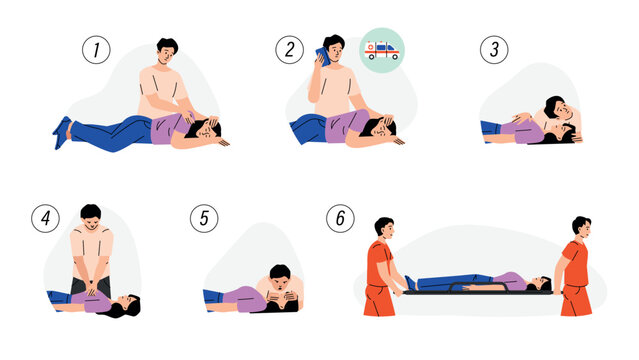 1

2

3

4

5

6