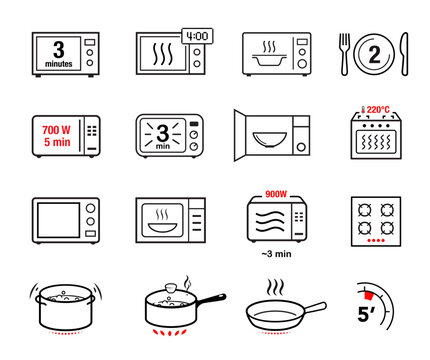 3
minutes

4:00

2

700 W
5 min

3
min

220°C

900W

~3 min

5′