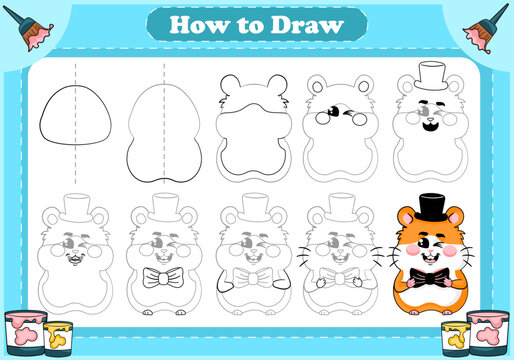 How to Draw