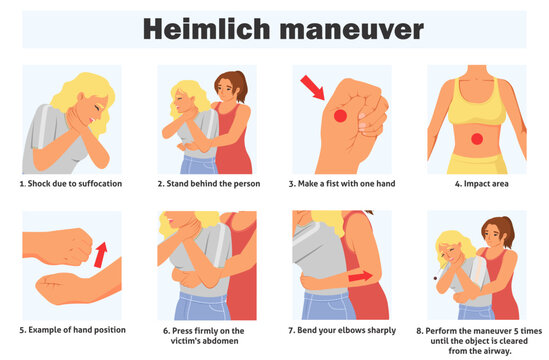 Heimlich maneuver

1. Shock due to suffocation

2. Stand behind the person

3. Make a fist with one hand

4. Impact area

5. Example of hand position

6. Press firmly on the victim's abdomen

7. Bend your elbows sharply

8. Perform the maneuver 5 times until the object is cleared from the airway.