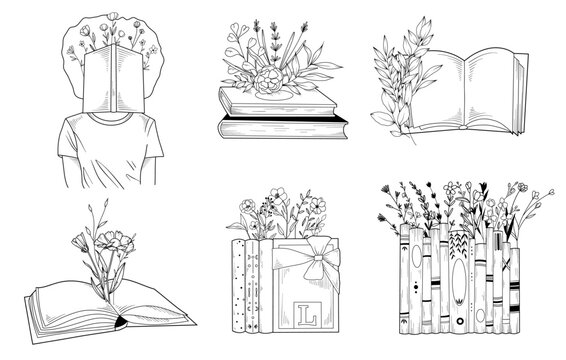 L