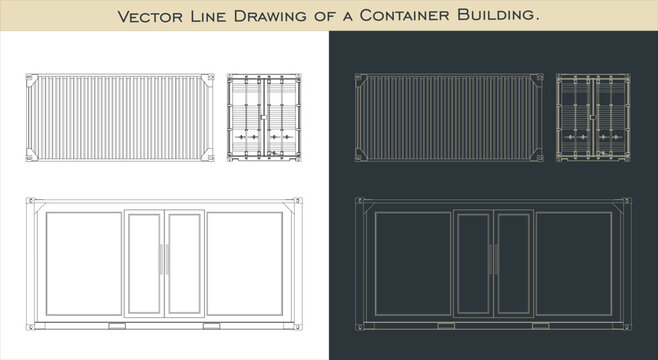 Vector Line Drawing of a Container Building.