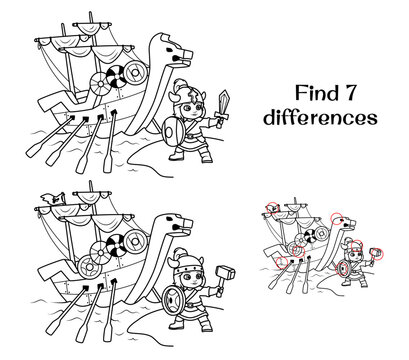 Find 7 differences