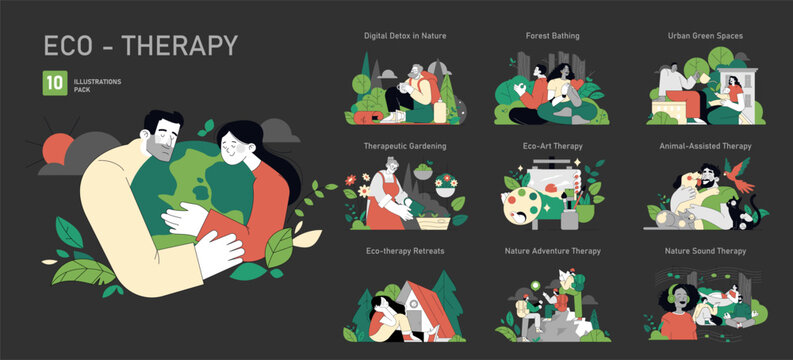 ECO - THERAPY

10 ILLUSTRATIONS PACK

Digital Detox in Nature

Forest Bathing

Urban Green Spaces

Therapeutic Gardening

Eco-Art Therapy

Animal-Assisted Therapy

Eco-therapy Retreats

Nature Adventure Therapy

Nature Sound Therapy