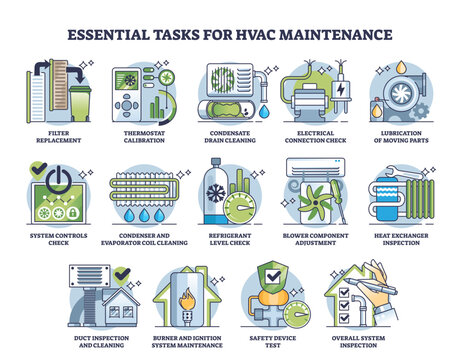 ESSENTIAL TASKS FOR HVAC MAINTENANCE

FILTER REPLACEMENT

THERMOSTAT CALIBRATION

CONDENSATE DRAIN CLEANING

ELECTRICAL CONNECTION CHECK

LUBRICATION OF MOVING PARTS

SYSTEM CONTROLS CHECK

CONDENSER AND EVAPORATOR COIL CLEANING

REFRIGERANT LEVEL CHECK

BLOWER COMPONENT ADJUSTMENT

HEAT EXCHANGER INSPECTION

DUCT INSPECTION AND CLEANING

BURNER AND IGNITION SYSTEM MAINTENANCE

SAFETY DEVICE TEST

OVERALL SYSTEM INSPECTION