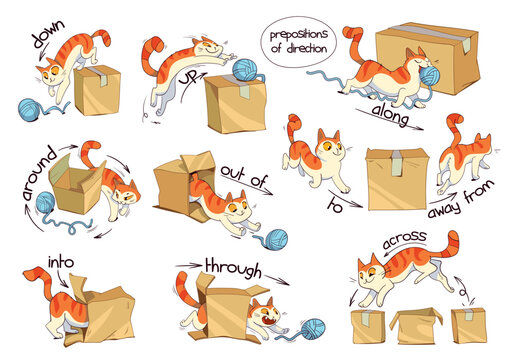 down

up

prepositions of direction

along

around

out of

to

away from

into

through

across