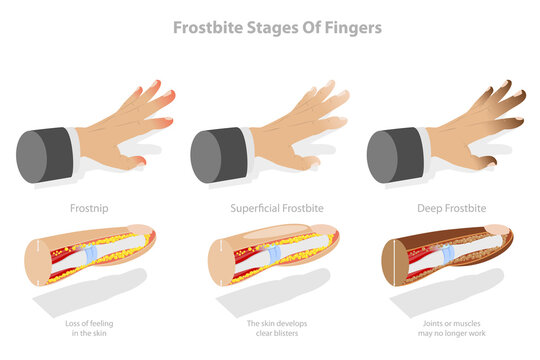 Frostbite Stages Of Fingers

Frostnip

Superficial Frostbite

Deep Frostbite

Loss of feeling in the skin

The skin develops clear blisters

Joints or muscles may no longer work