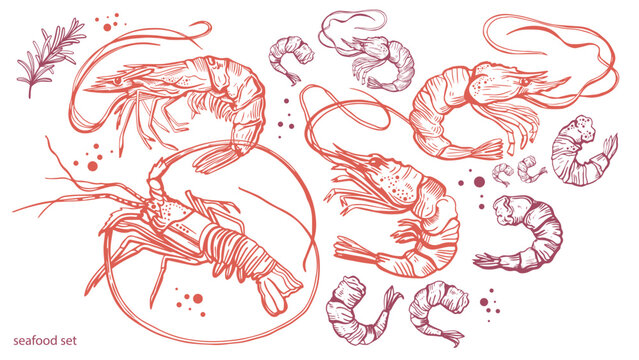 seafood set