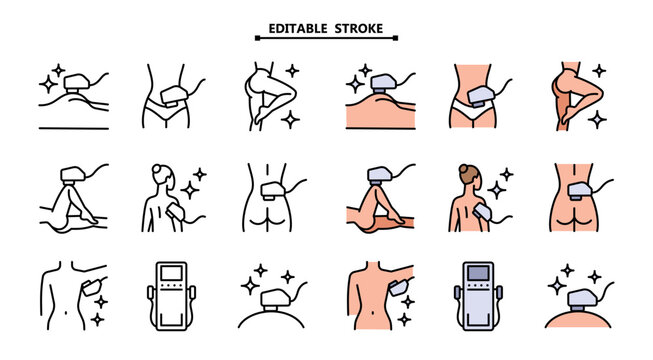 EDITABLE STROKE