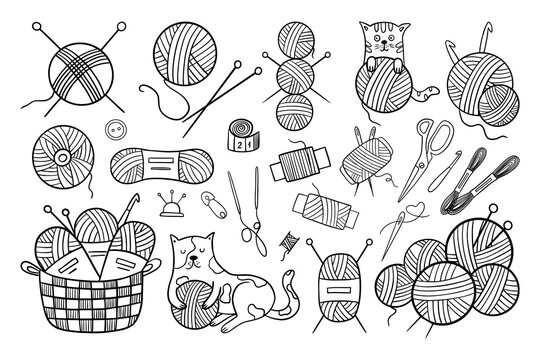 2 1