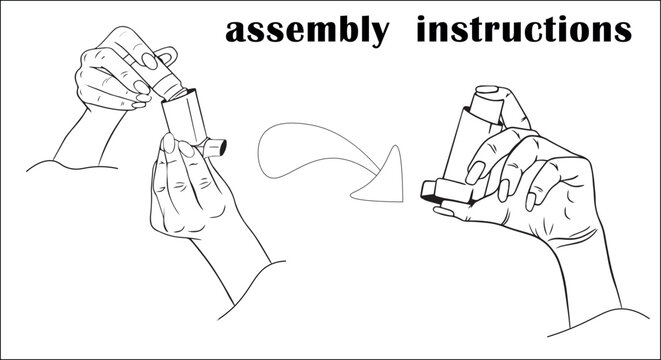 assembly instructions