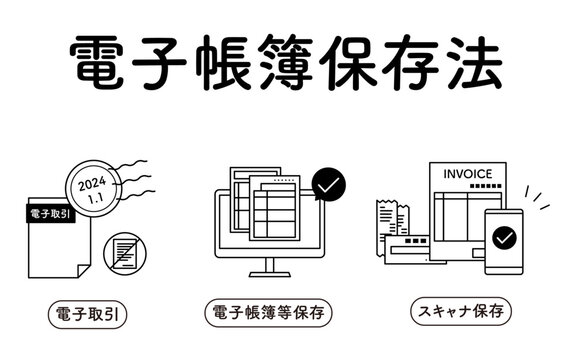 電子帳簿保存法

2024
1.1

電子取引

INVOICE

電子取引

電子帳簿等保存

スキャナ保存