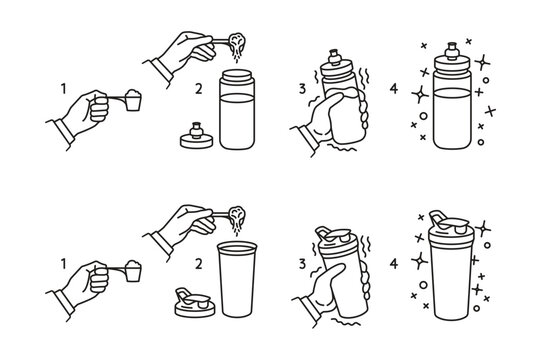 1
2
3
4
1
2
3
4