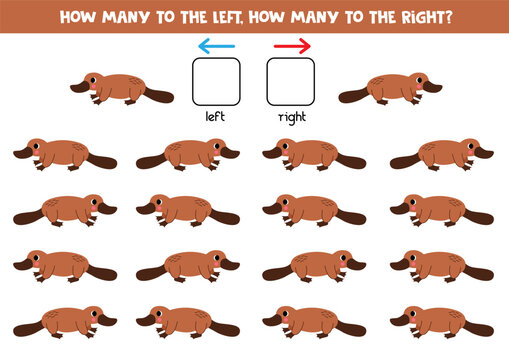 HOW MANY TO THE LEFT, HOW MANY TO THE RIGHT?

left

right