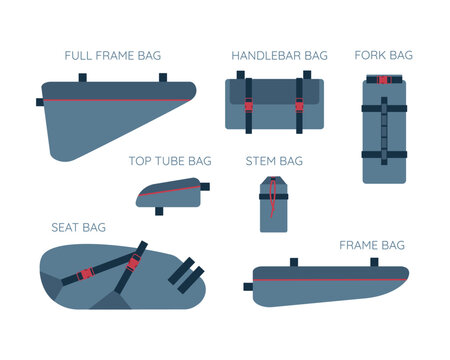 FULL FRAME BAG

HANDLEBAR BAG

FORK BAG

TOP TUBE BAG

STEM BAG

SEAT BAG

FRAME BAG