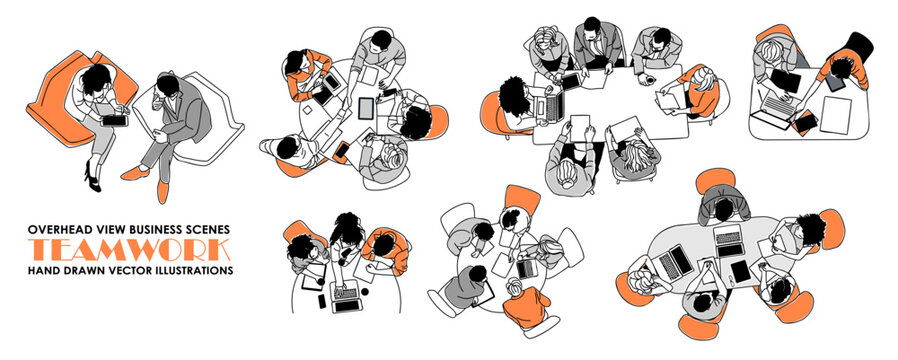 OVERHEAD VIEW BUSINESS SCENES
TEAMWORK
HAND DRAWN VECTOR ILLUSTRATIONS