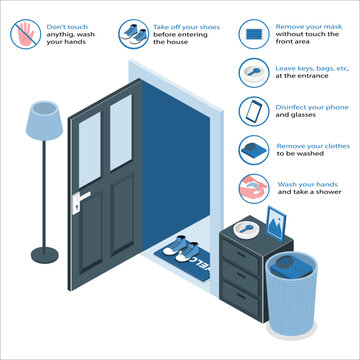 Don't touch anythig, wash your hands

Take off your shoes before entering the house

Remove your mask without touch the front area

Leave keys, bags, etc, at the entrance

Disinfect your phone and glasses

Remove your clothes to be washed

Wash your hands and take a shower

WELC