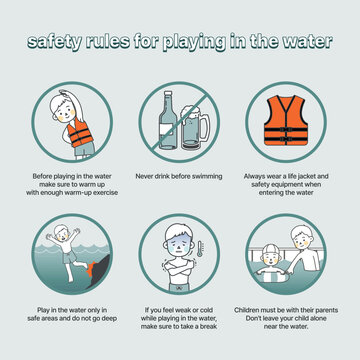 safety rules for playing in the water

Before playing in the water make sure to warm up with enough warm-up exercise

Never drink before swimming

Always wear a life jacket and safety equipment when entering the water

Play in the water only in safe areas and do not go deep

If you feel weak or cold while playing in the water, make sure to take a break

Children must be with their parents Don't leave your child alone near the water.