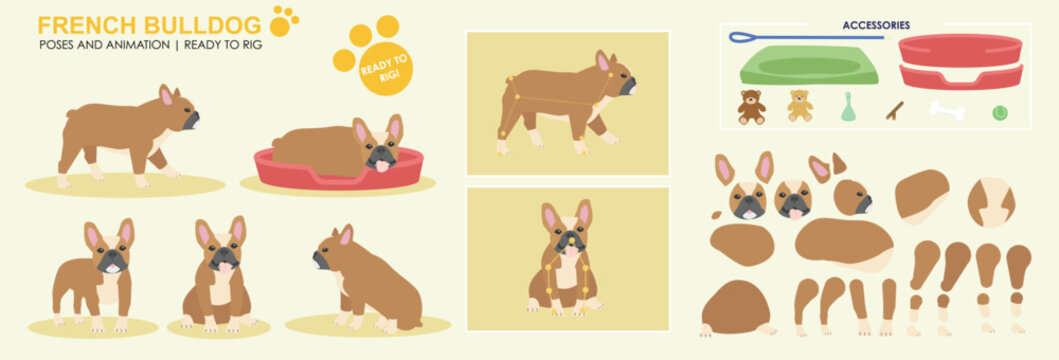 FRENCH BULLDOG
POSES AND ANIMATION | READY TO RIG

READY TO RIG!

ACCESSORIES