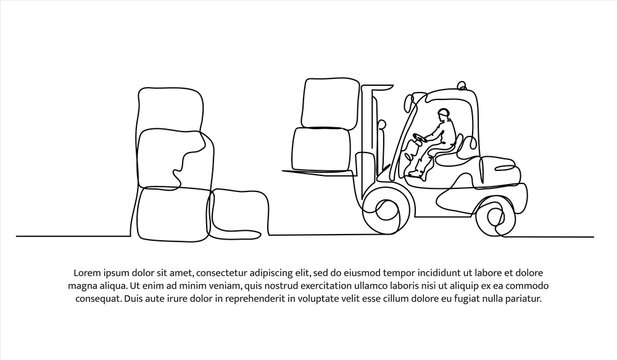 Lorem ipsum dolor sit amet, consectetur adipiscing elit, sed do eiusmod tempor incididunt ut labore et dolore magna aliqua. Ut enim ad minim veniam, quis nostrud exercitation ullamco laboris nisi ut aliquip ex ea commodo consequat. Duis aute irure dolor in reprehenderit in voluptate velit esse cillum dolore eu fugiat nulla pariatur.