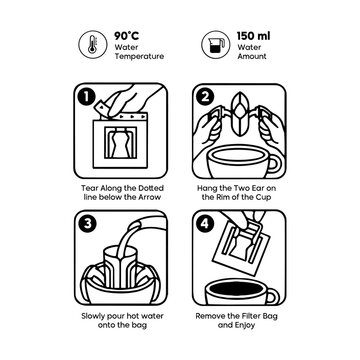 90°C
Water
Temperature

150 ml
Water
Amount

1

Tear Along the Dotted line below the Arrow

2

Hang the Two Ear on the Rim of the Cup

3

Slowly pour hot water onto the bag

4

Remove the Filter Bag and Enjoy