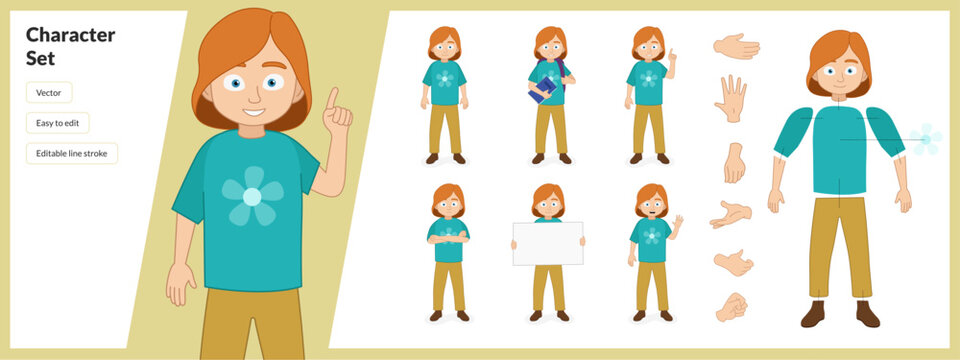 Character Set

Vector

Easy to edit

Editable line stroke