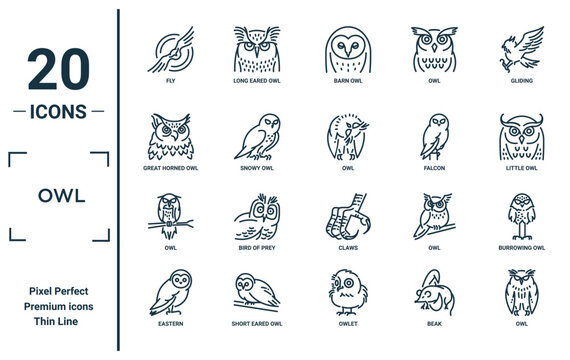 20
ICONS

OWL

Pixel Perfect
Premium icons
Thin Line

FLY
LONG EARED OWL
BARN OWL
OWL
GLIDING

GREAT HORNED OWL
SNOWY OWL
OWL
FALCON
LITTLE OWL

OWL
BIRD OF PREY
CLAWS
OWL
BURROWING OWL

EASTERN
SHORT EARED OWL
OWLET
BEAK
OWL