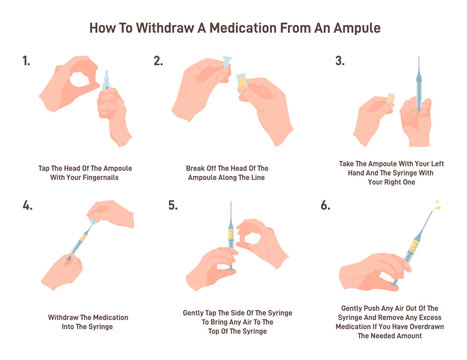 How To Withdraw A Medication From An Ampule

1.

Tap The Head Of The Ampoule With Your Fingernails

2.

Break Off The Head Of The Ampoule Along The Line

3.

Take The Ampoule With Your Left Hand And The Syringe With Your Right One

4.

Withdraw The Medication Into The Syringe

5.

Gently Tap The Side Of The Syringe To Bring Any Air To The Top Of The Syringe

6.

Gently Push Any Air Out Of The Syringe And Remove Any Excess Medication If You Have Overdrawn The Needed Amount