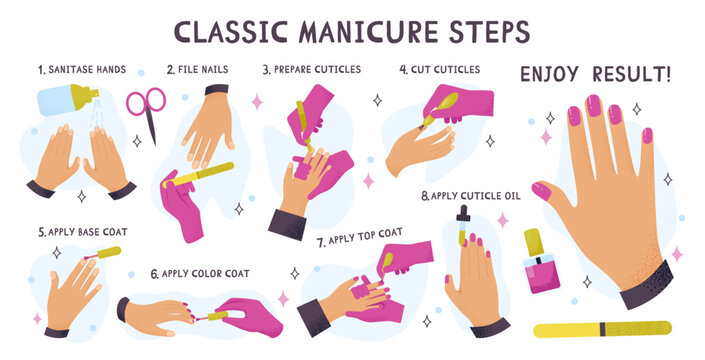 CLASSIC MANICURE STEPS

1. SANITASE HANDS

2. FILE NAILS

3. PREPARE CUTICLES

4. CUT CUTICLES

ENJOY RESULT!

5. APPLY BASE COAT

6. APPLY COLOR COAT

7. APPLY TOP COAT

8. APPLY CUTICLE OIL