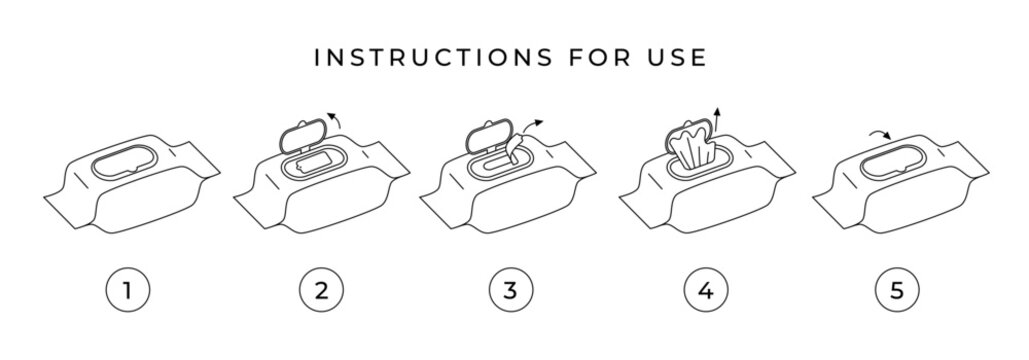 INSTRUCTIONS FOR USE

1

2

3

4

5