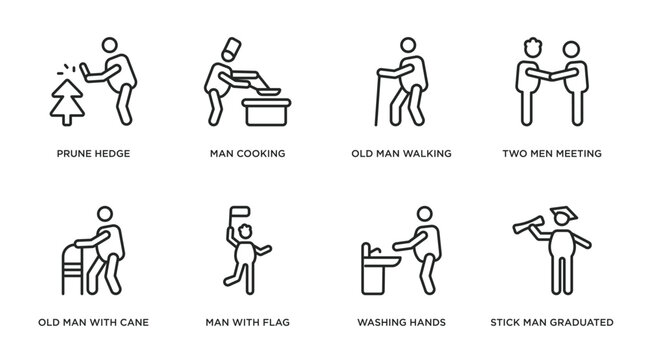 PRUNE HEDGE

MAN COOKING

OLD MAN WALKING

TWO MEN MEETING

OLD MAN WITH CANE

MAN WITH FLAG

WASHING HANDS

STICK MAN GRADUATED