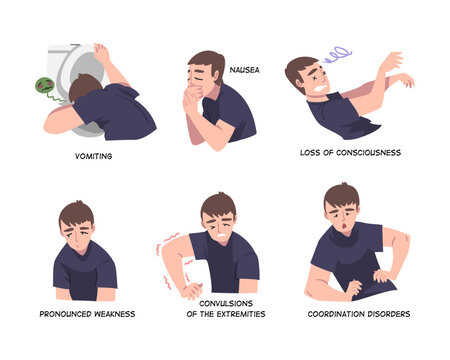 VOMITING

NAUSEA

LOSS OF CONSCIOUSNESS

PRONOUNCED WEAKNESS

CONVULSIONS OF THE EXTREMITIES

COORDINATION DISORDERS