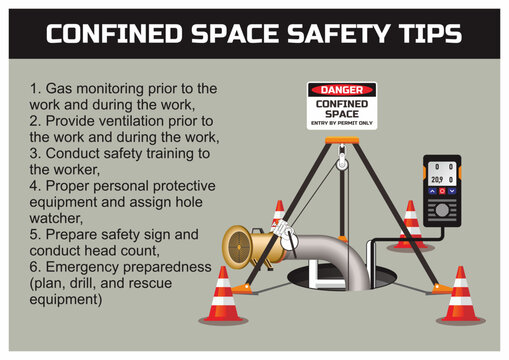 CONFINED SPACE SAFETY TIPS

1. Gas monitoring prior to the work and during the work,
2. Provide ventilation prior to the work and during the work,
3. Conduct safety training to the worker,
4. Proper personal protective equipment and assign hole watcher,
5. Prepare safety sign and conduct head count,
6. Emergency preparedness (plan, drill, and rescue equipment)

DANGER
CONFINED SPACE
ENTRY BY PERMIT ONLY

0 0
20,9 0