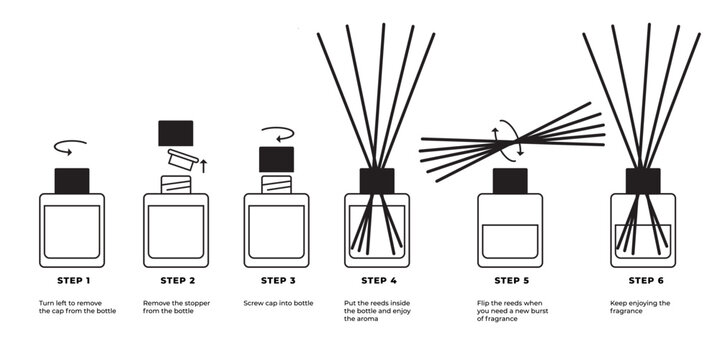 STEP 1

Turn left to remove the cap from the bottle

STEP 2

Remove the stopper from the bottle

STEP 3

Screw cap into bottle

STEP 4

Put the reeds inside the bottle and enjoy the aroma

STEP 5

Flip the reeds when you need a new burst of fragrance

STEP 6

Keep enjoying the fragrance