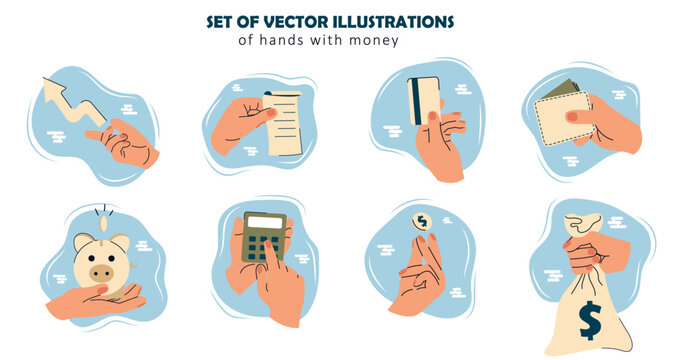 SET OF VECTOR ILLUSTRATIONS
of hands with money

$

$