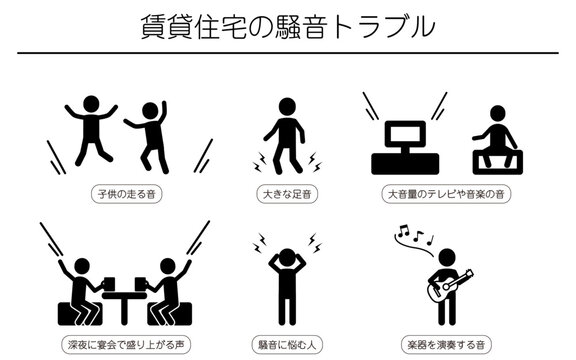 賃貸住宅の騒音トラブル

子供の走る音

大きな足音

大音量のテレビや音楽の音

深夜に宴会で盛り上がる声

騒音に悩む人

楽器を演奏する音