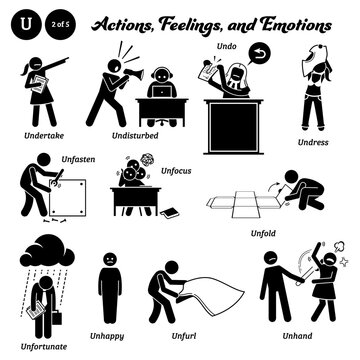 U

2 of 5

Actions, Feelings, and Emotions

Undertake

Undisturbed

Undo

Undress

Unfasten

Unfocus

Unfold

Unfortunate

Unhappy

Unfurl

Unhand