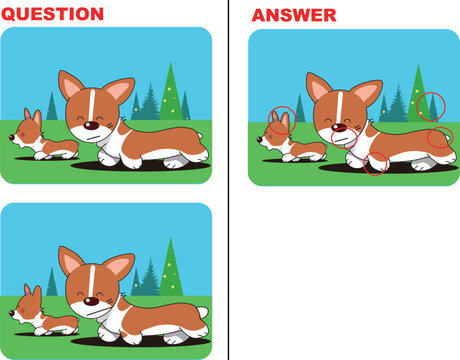 QUESTION

ANSWER