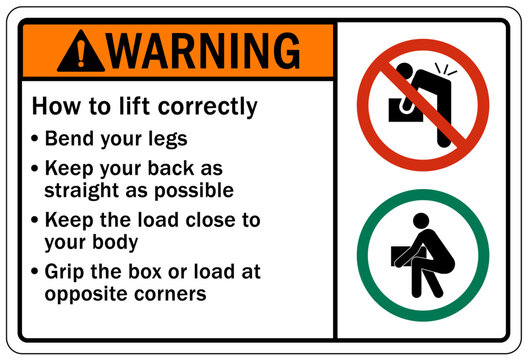 WARNING

How to lift correctly

• Bend your legs
• Keep your back as straight as possible
• Keep the load close to your body
• Grip the box or load at opposite corners