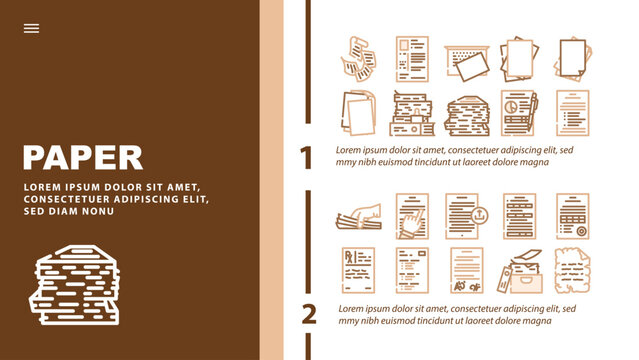 PAPER

LOREM IPSUM DOLOR SIT AMET, CONSECTETUER ADIPISCING ELIT, SED DIAM NONU

1

Lorem ipsum dolor sit amet, consectetuer adipiscing elit, sed mmy nibh euismod tincidunt ut laoreet dolore magna

2

Lorem ipsum dolor sit amet, consectetuer adipiscing elit, sed mmy nibh euismod tincidunt ut laoreet dolore magna