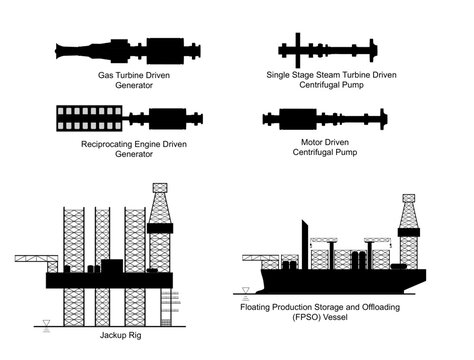 Gas Turbine Driven
Generator

Single Stage Steam Turbine Driven
Centrifugal Pump

Reciprocating Engine Driven
Generator

Motor Driven
Centrifugal Pump

Jackup Rig

Floating Production Storage and Offloading
(FPSO) Vessel