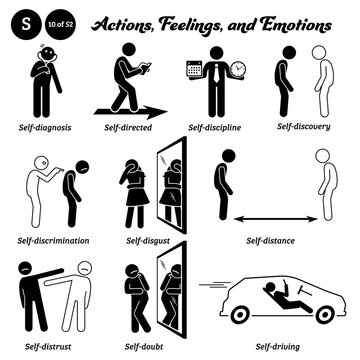 S

10 of 52

Actions, Feelings, and Emotions

Self-diagnosis

Self-directed

Self-discipline

Self-discovery

Self-discrimination

Self-disgust

Self-distance

Self-distrust

Self-doubt

Self-driving