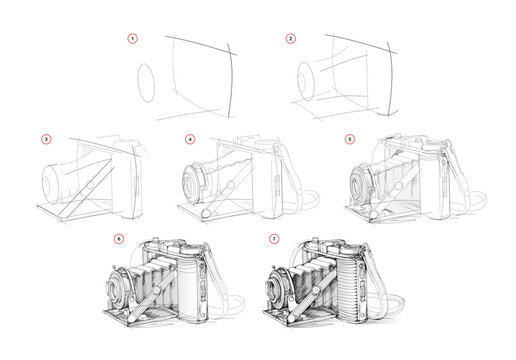 1

2

3

4

5

6

7