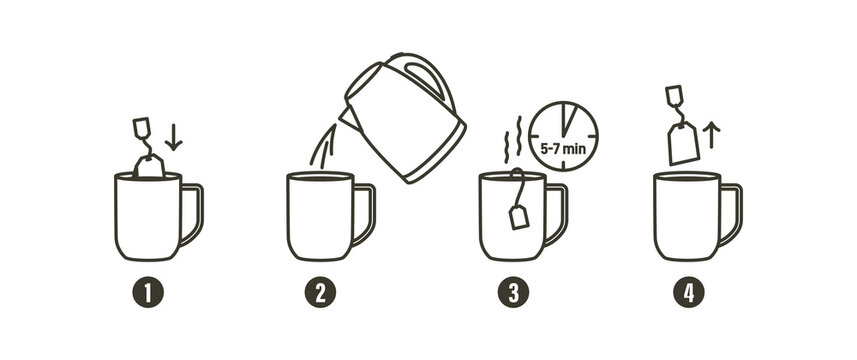 5-7 min

1

2

3

4