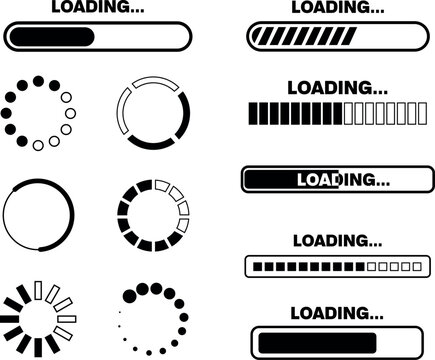 LOADING...

LOADING...

LOADING...

LOADING...

LOADING...

LOADING...