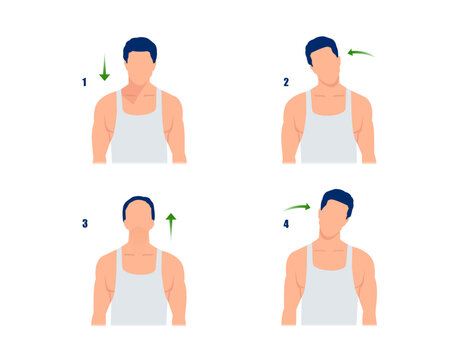 1

2

3

4